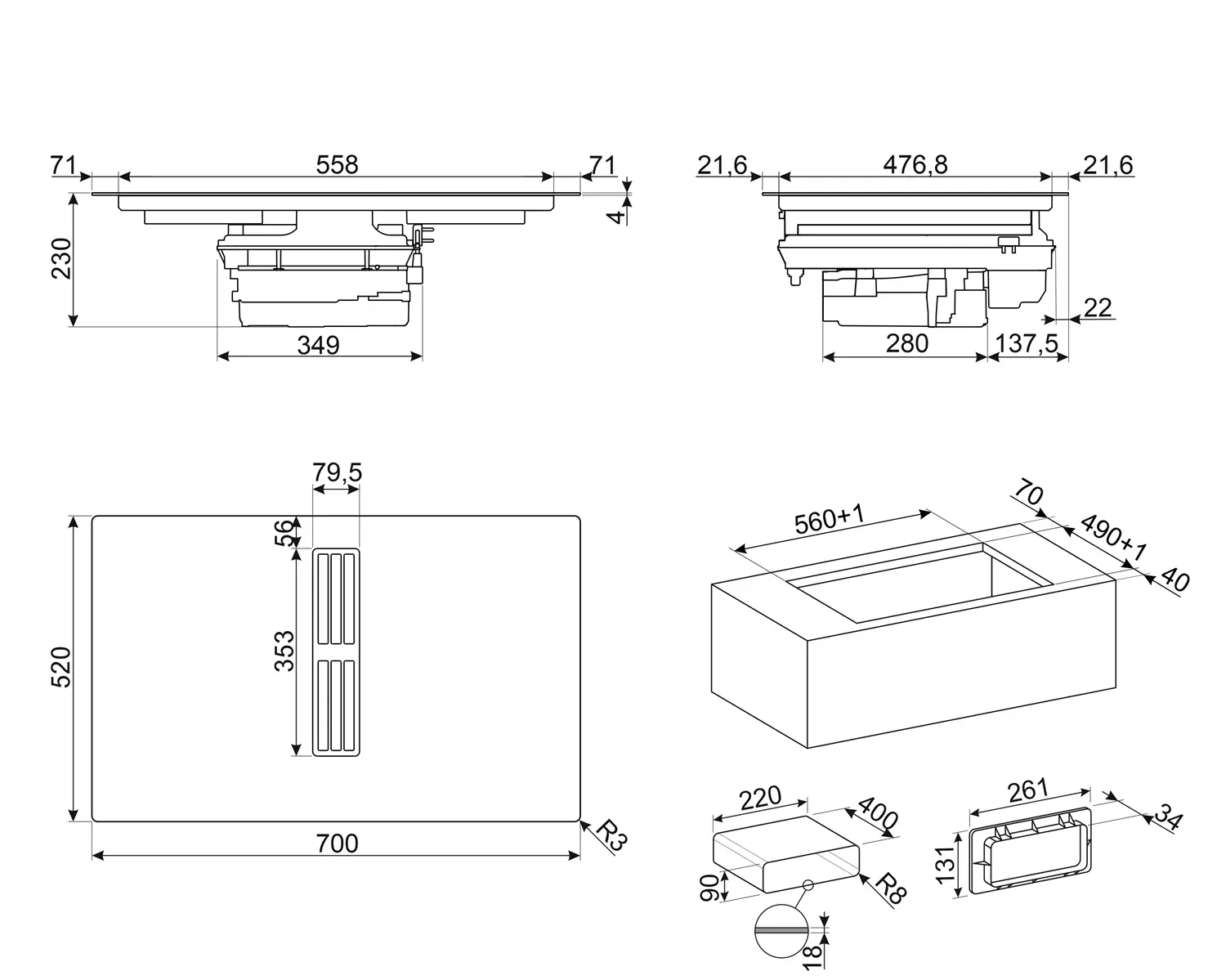 71
558
71
4
230
349
21,6
476,8
21,6
22
280
137,5
79,5
56
353
520
700
R3
560+1
70
490+1
40
220
400
90
R8
18
261
34
131