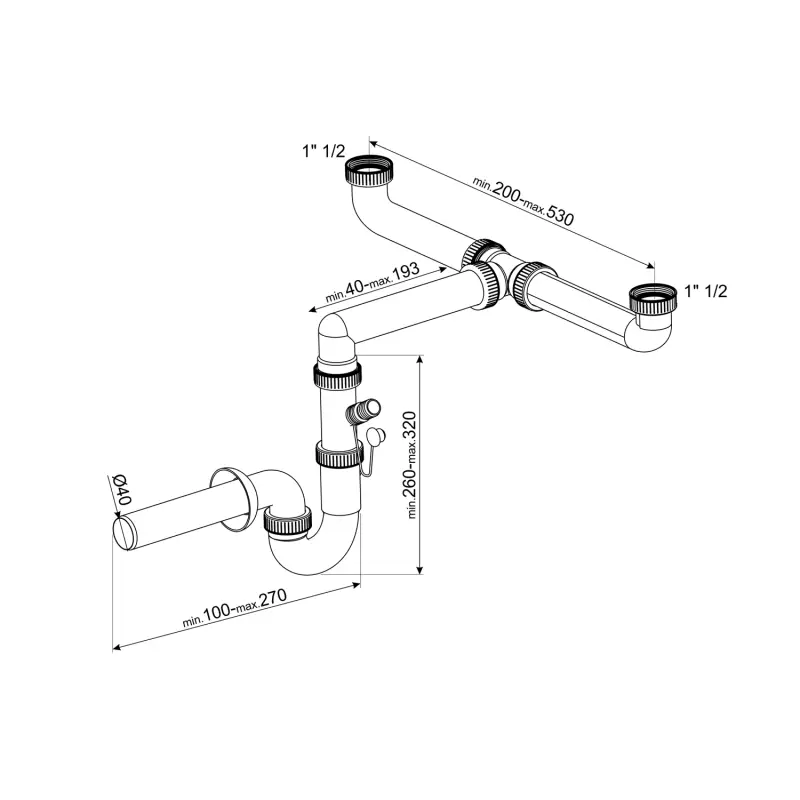 1" 1/2

min.200-max.530

1" 1/2

min.40-max.193

min.260-max.320

Ø40

min.100-max.270