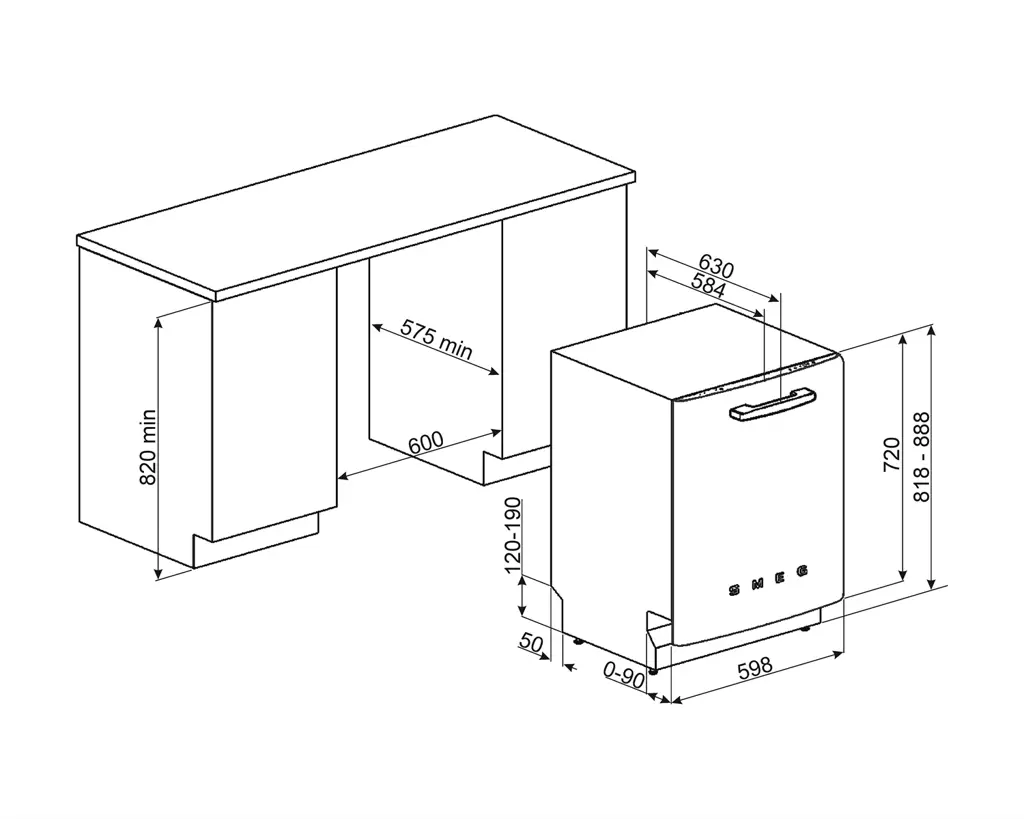 820 min
575 min
600
630
584
720
818 - 888
120-190
50
0-90
598
SMEG