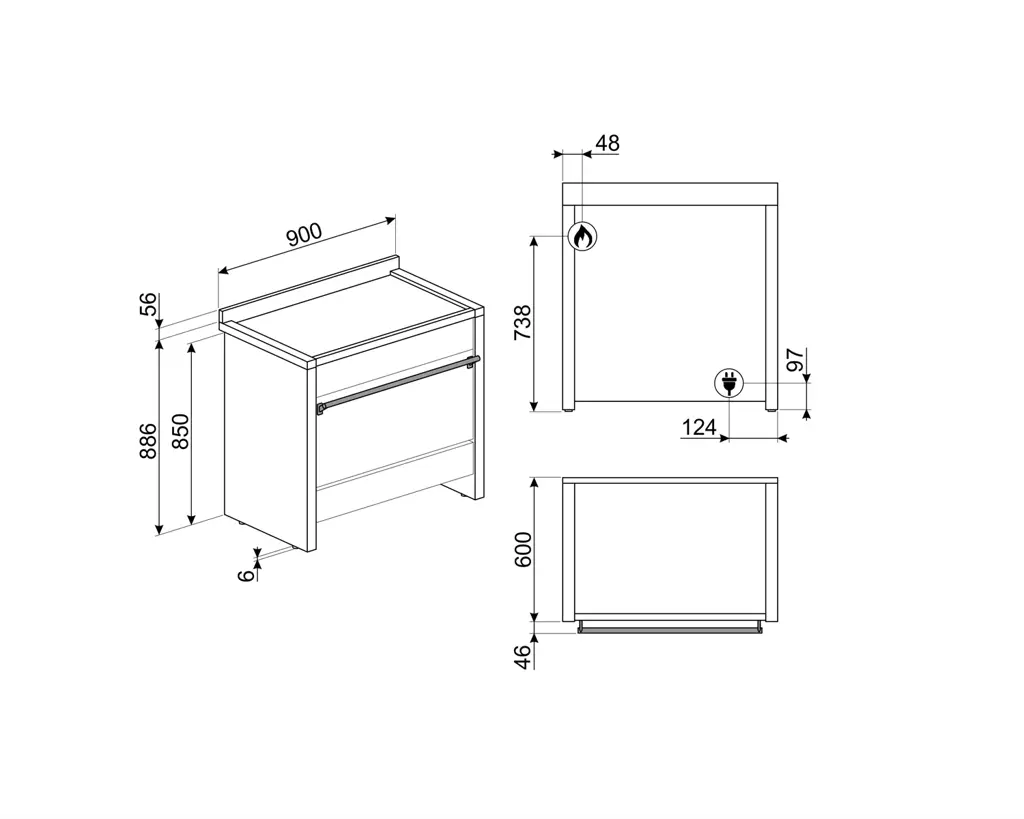 900
56
886
850
6
48
738
97
124
600
46